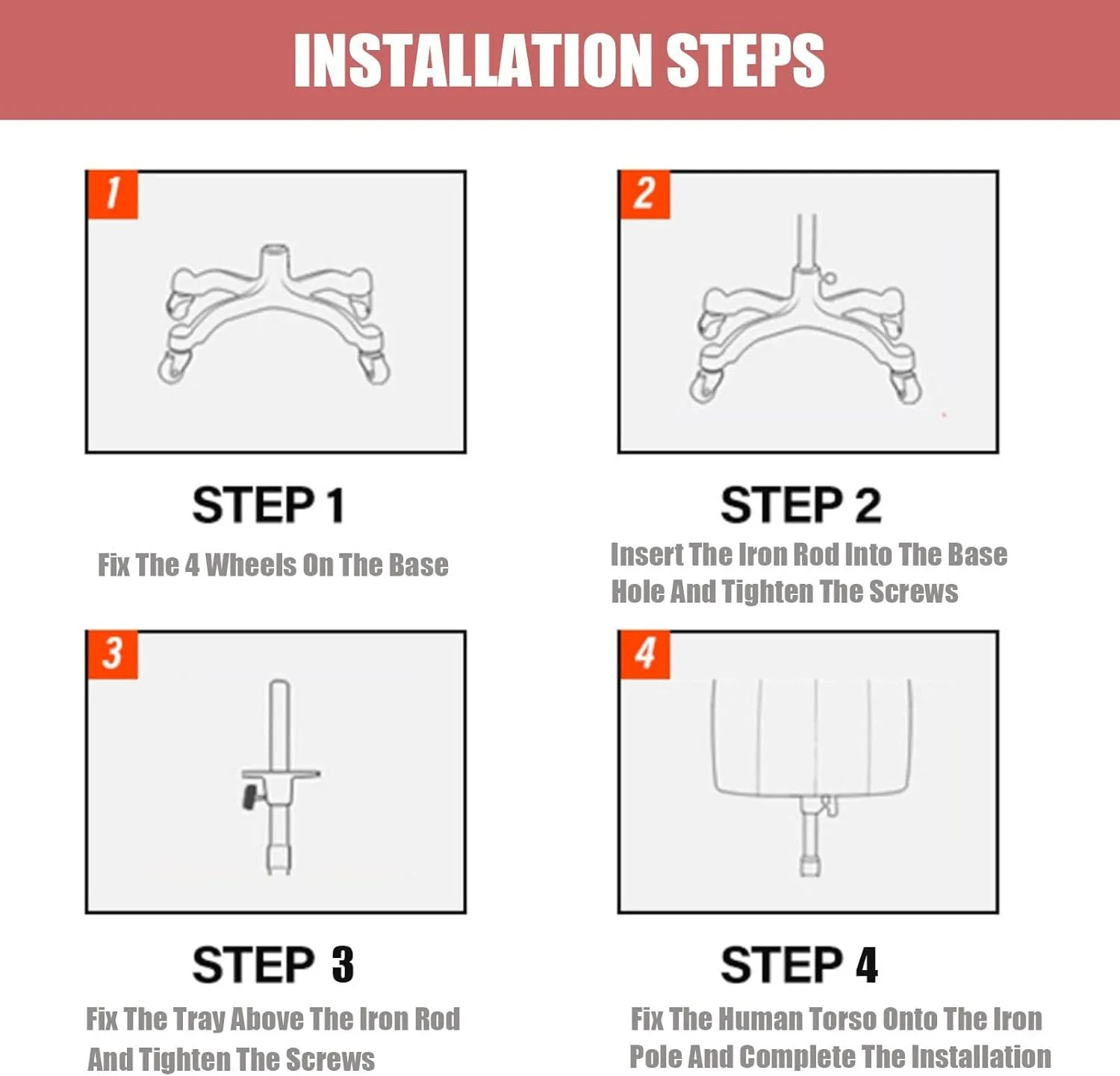 INSTALLATION STEPS

1

STEP 1

Fix The 4 Wheels On The Base

2

STEP 2

Insert The Iron Rod Into The Base Hole And Tighten The Screws

3

STEP 3

Fix The Tray Above The Iron Rod And Tighten The Screws

4

STEP 4

Fix The Human Torso Onto The Iron Pole And Complete The Installation